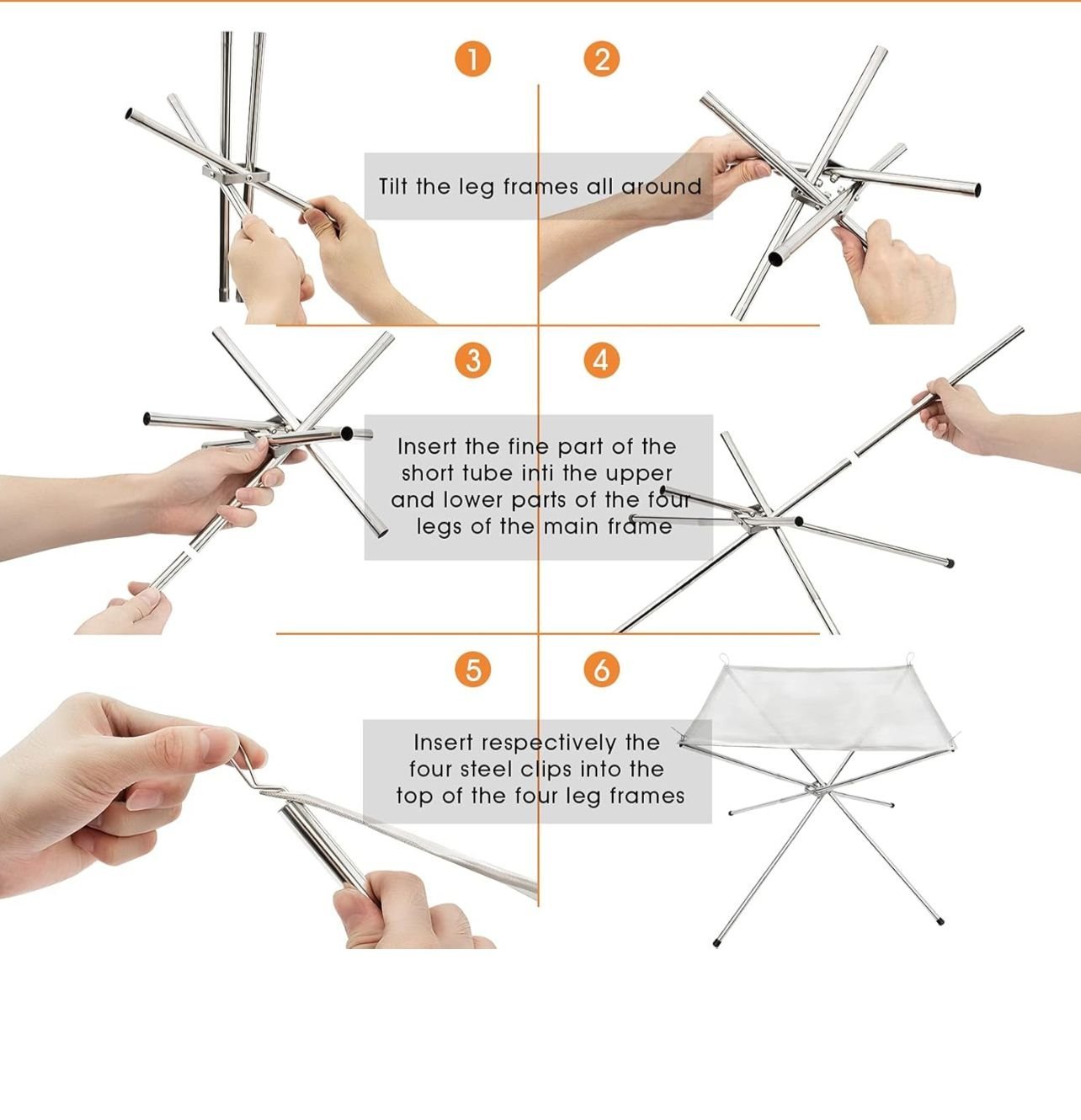 1 2

Tilt the leg frames all around

3 4

Insert the fine part of the short tube inti the upper and lower parts of the four legs of the main frame

5 6

Insert respectively the four steel clips into the top of the four leg frames