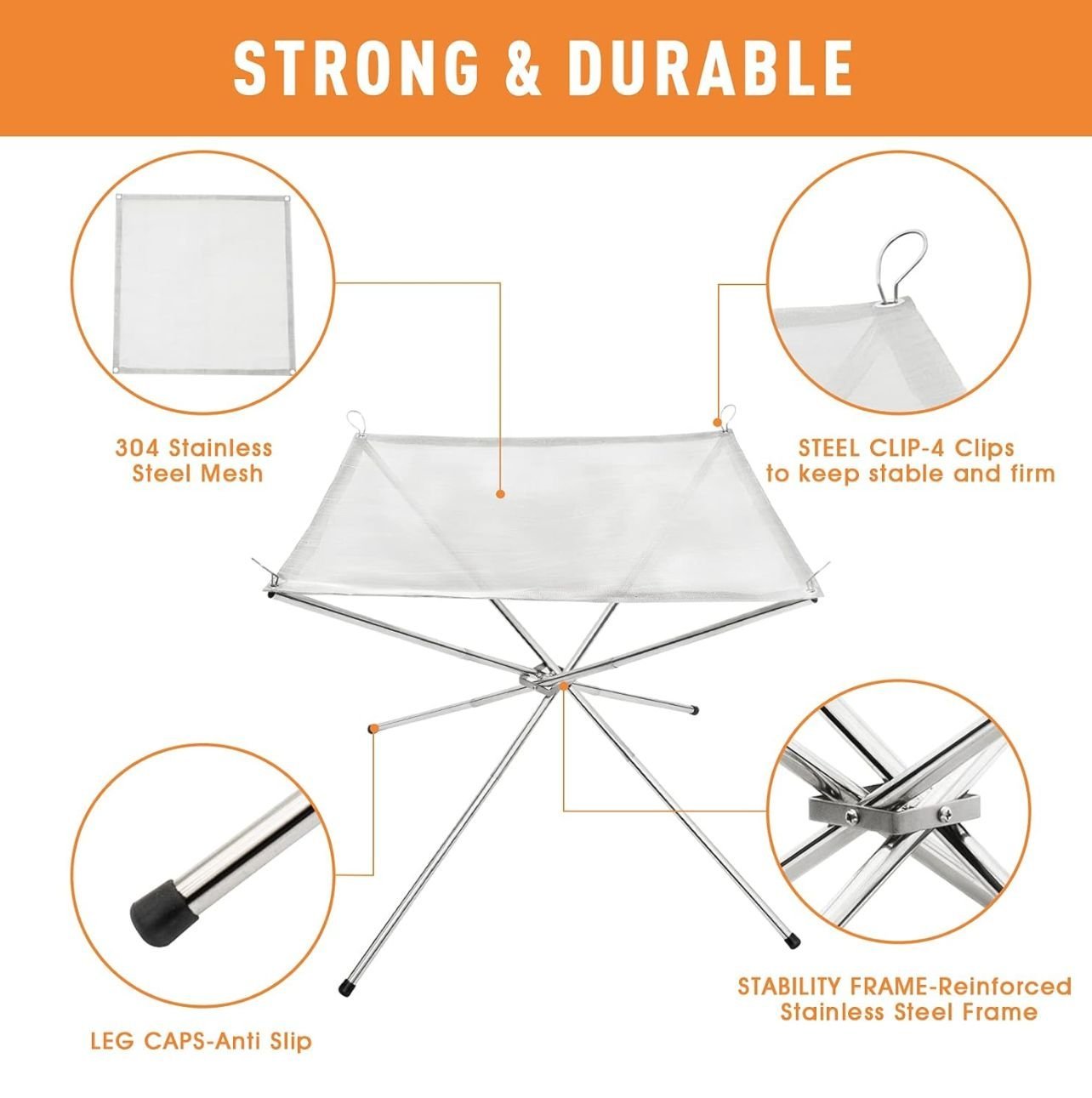 STRONG & DURABLE

304 Stainless Steel Mesh

STEEL CLIP-4 Clips to keep stable and firm

LEG CAPS-Anti Slip

STABILITY FRAME-Reinforced Stainless Steel Frame