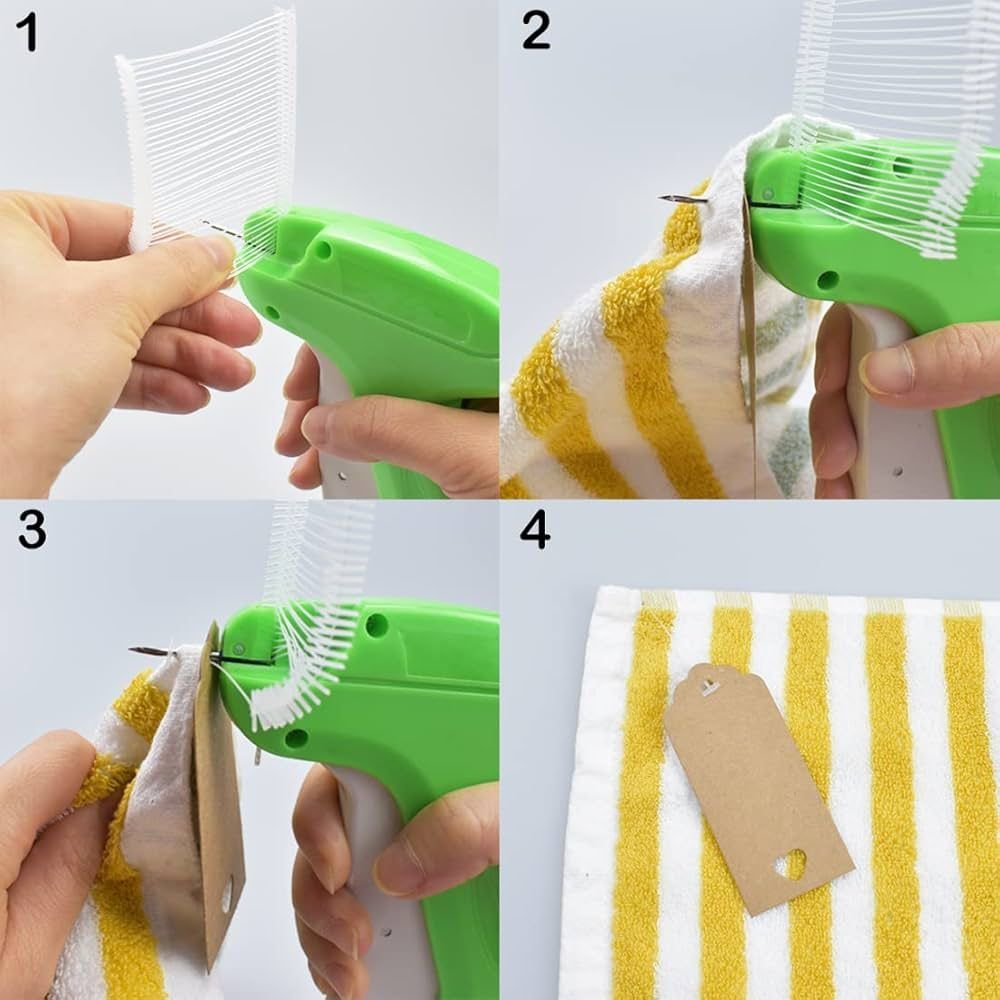 1

2

3

4